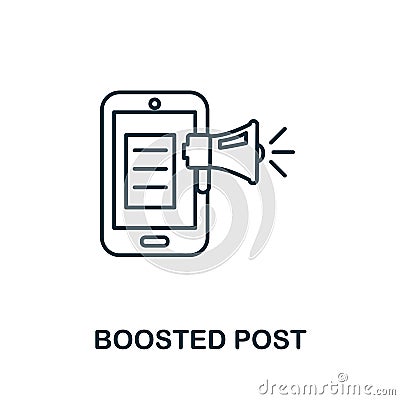 BOOSTED POST

dreamstime.com