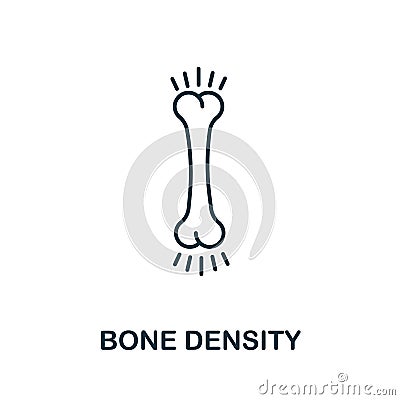 BONE DENSITY

dreamstime.com