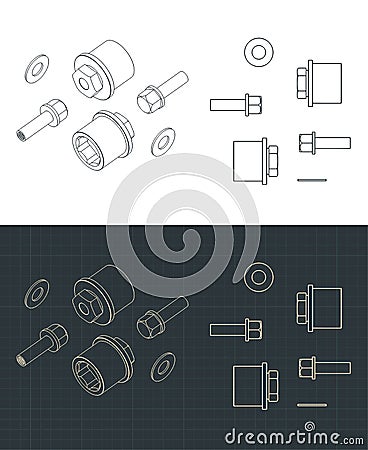 dreamstime.com