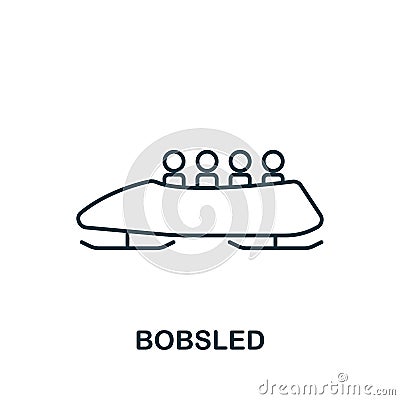 BOBSLED

dreamstime.com