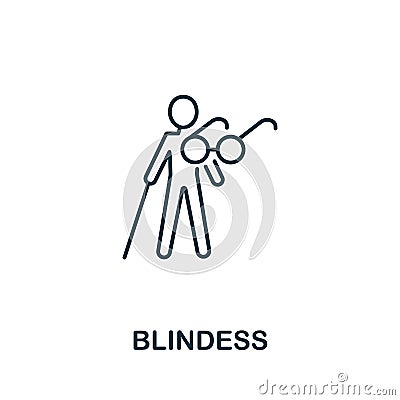 BLINDESS

dreamstime.com