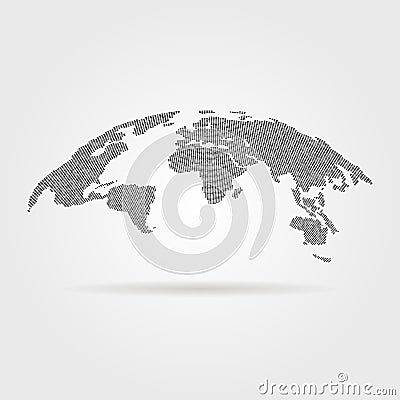 dreamstime.com