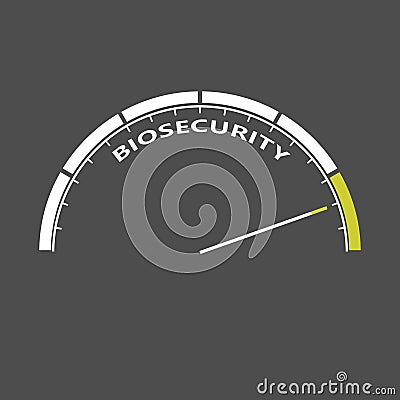 BIOSECURITY

dreamstime.com