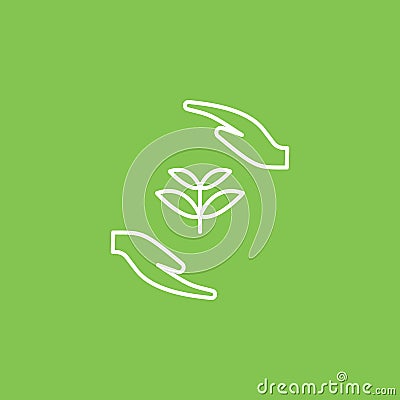 dreamstime.com