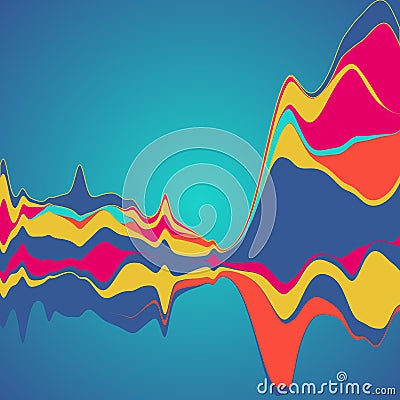 dreamstime.com