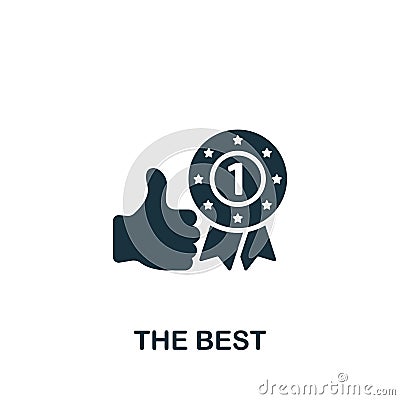 1

THE BEST

dreamstime.com