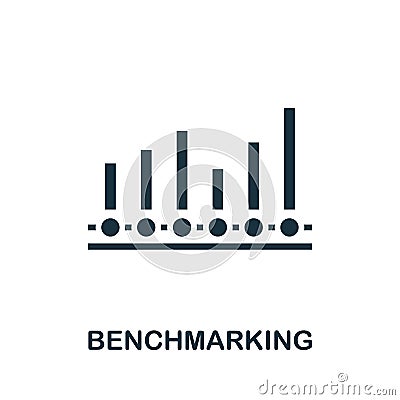 BENCHMARKING

dreamstime.com