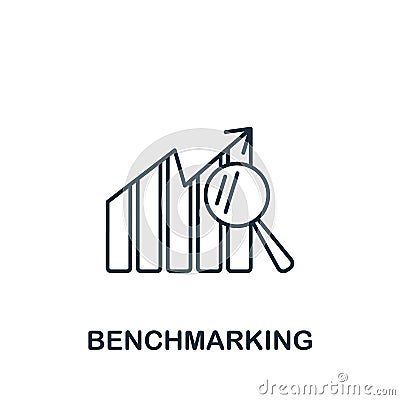 BENCHMARKING

dreamstime.com