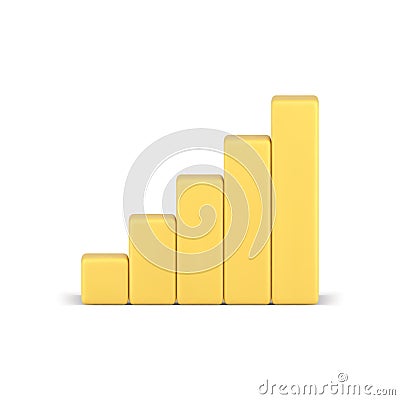 dreamstime.com