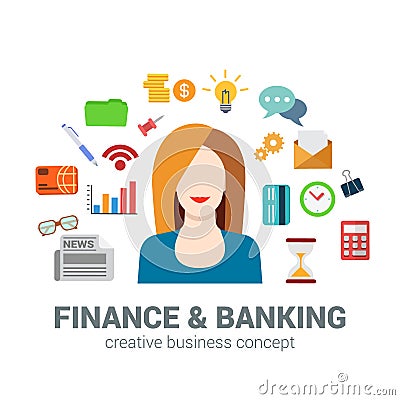 $

NEWS

FINANCE & BANKING
creative business concept

dreamstime.com