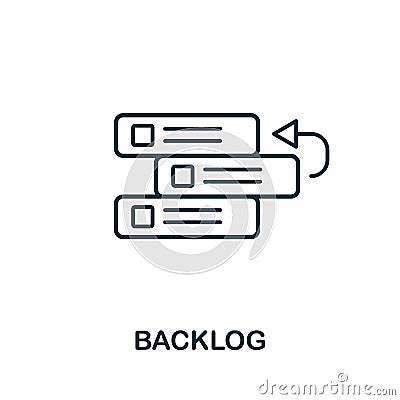 BACKLOG

dreamstime.com