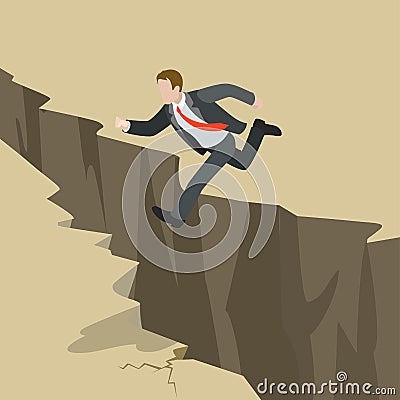 dreamstime.com