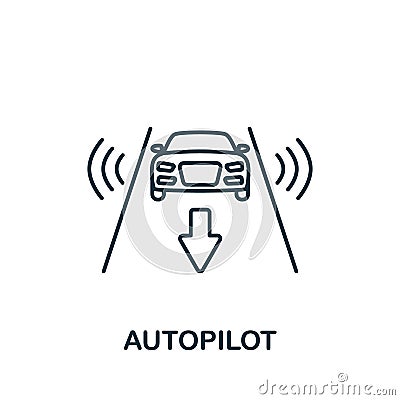 AUTOPILOT

dreamstime.com