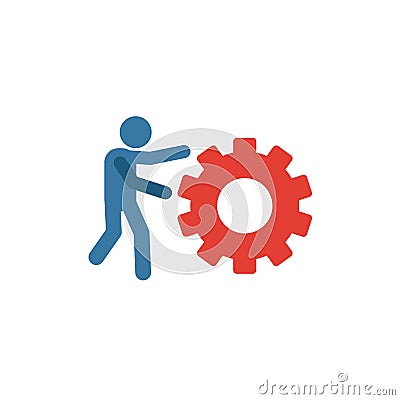 dreamstime.com