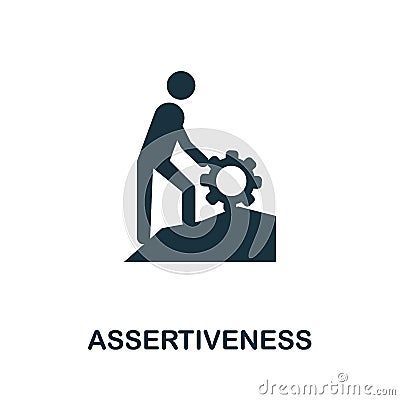 ASSERTIVENESS

dreamstime.com