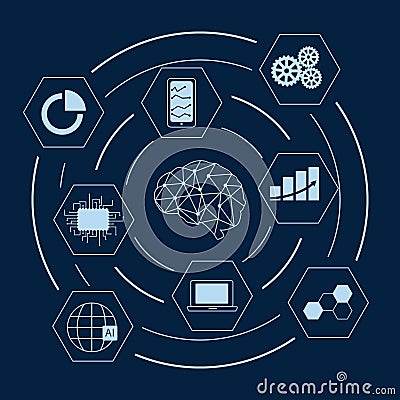 AI

dreamstime.com