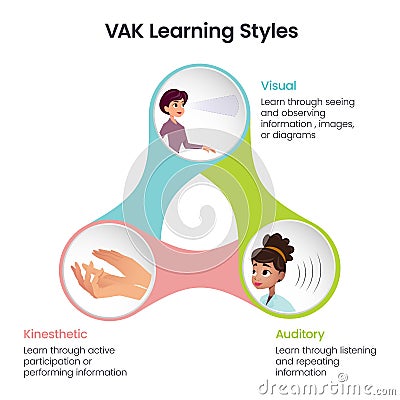 VAK Learning Styles

Visual
Learn through seeing and observing information , images, or diagrams

Kinesthetic
Learn through active participation or performing information

Auditory
Learn through listening and repeating information

dreamstime.com