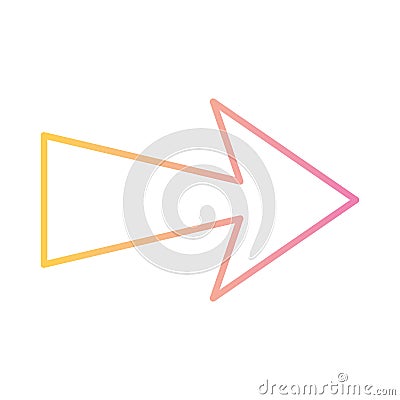 dreamstime.com