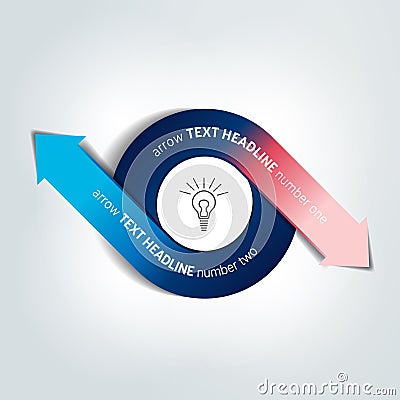 arrow TEXT HEADLINE number one

arrow TEXT HEADLINE number two

dreamstime.com