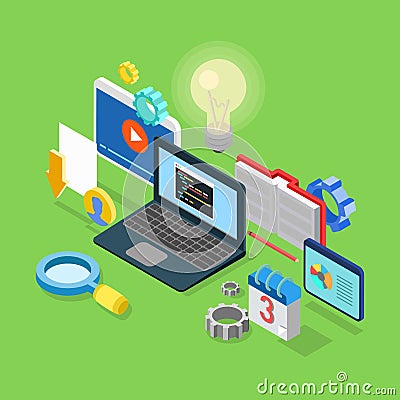 3

dreamstime.com