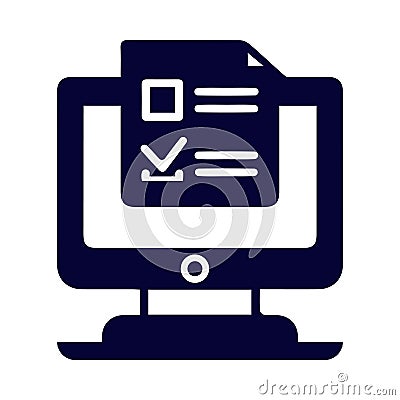 dreamstime.com