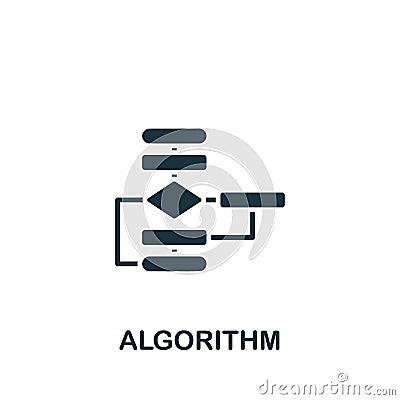 ALGORITHM

dreamstime.com