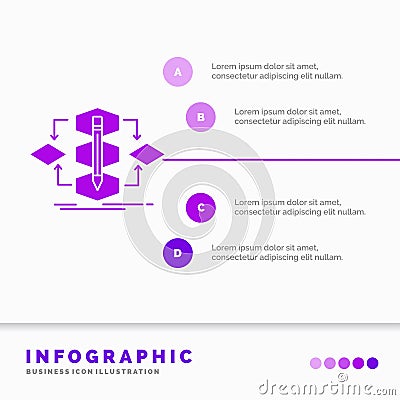 A
Lorem ipsum dolor sit amet, consectetur adipiscing elit nullam.

B
Lorem ipsum dolor sit amet, consectetur adipiscing elit nullam.

C
Lorem ipsum dolor sit amet, consectetur adipiscing elit nullam.

D
Lorem ipsum dolor sit amet, consectetur adipiscing elit nullam.

INFOGRAPHIC
BUSINESS ICON ILLUSTRATION

dreamstime.com