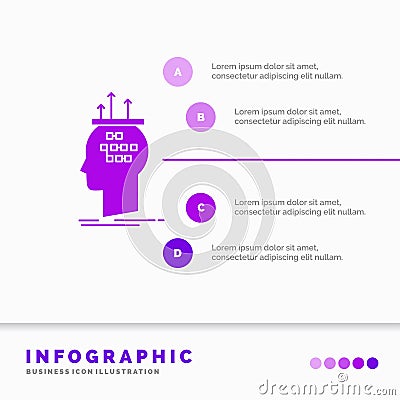 A

Lorem ipsum dolor sit amet, consectetur adipiscing elit nullam.

B

Lorem ipsum dolor sit amet, consectetur adipiscing elit nullam.

C

Lorem ipsum dolor sit amet, consectetur adipiscing elit nullam.

D

Lorem ipsum dolor sit amet, consectetur adipiscing elit nullam.

INFOGRAPHIC

BUSINESS ICON ILLUSTRATION

dreamstime.com