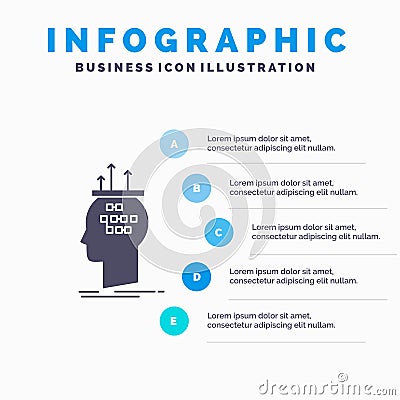 INFOGRAPHIC
BUSINESS ICON ILLUSTRATION

A
Lorem ipsum dolor sit amet, consectetur adipiscing elit nullam.

B
Lorem ipsum dolor sit amet, consectetur adipiscing elit nullam.

C
Lorem ipsum dolor sit amet, consectetur adipiscing elit nullam.

D
Lorem ipsum dolor sit amet, consectetur adipiscing elit nullam.

E
Lorem ipsum dolor sit amet, consectetur adipiscing elit nullam.

dreamstime.com