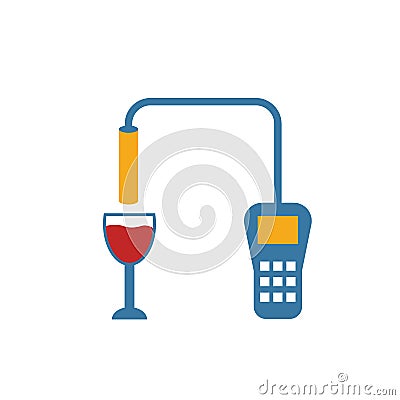 dreamstime.com