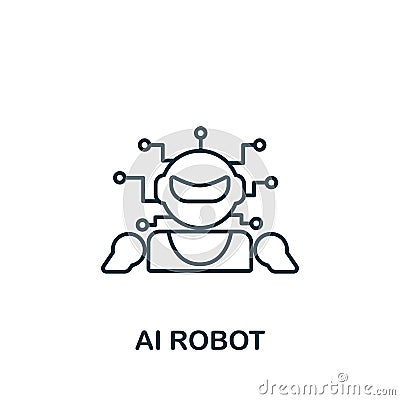 AI ROBOT

dreamstime.com