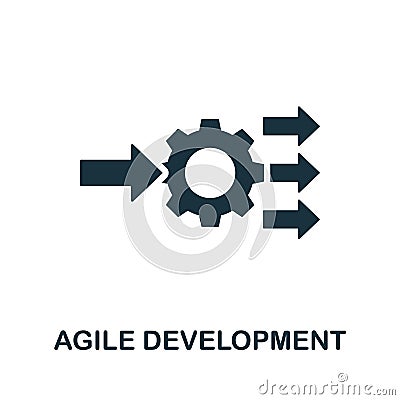 AGILE DEVELOPMENT

dreamstime.com