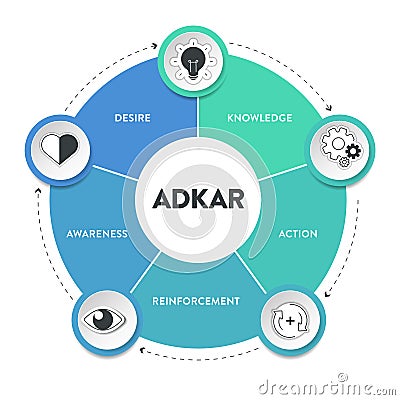 DESIRE

KNOWLEDGE

ADKAR

AWARENESS

ACTION

REINFORCEMENT

dreamstime.com