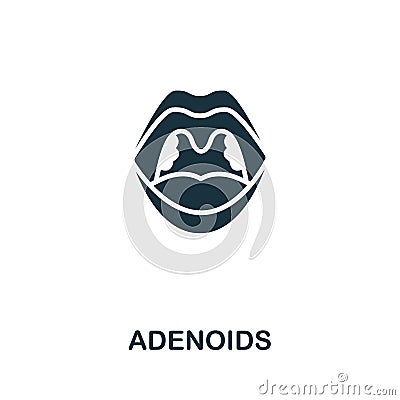 ADENOIDS

dreamstime.com