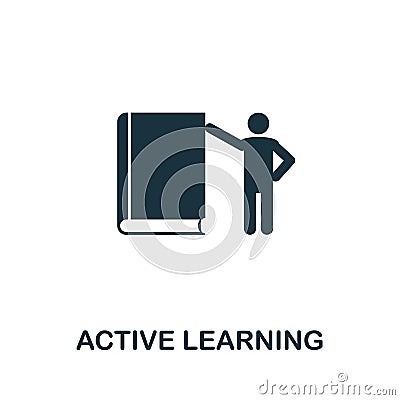 ACTIVE LEARNING

dreamstime.com