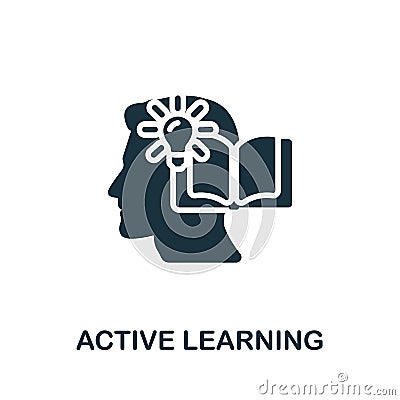 ACTIVE LEARNING

dreamstime.com