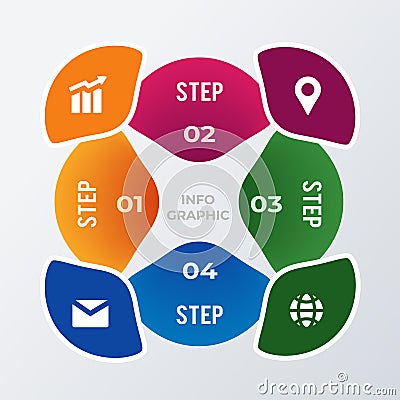 STEP
02

STEP
01

INFO
GRAPHIC

03
STEP

04
STEP

dreamstime.com