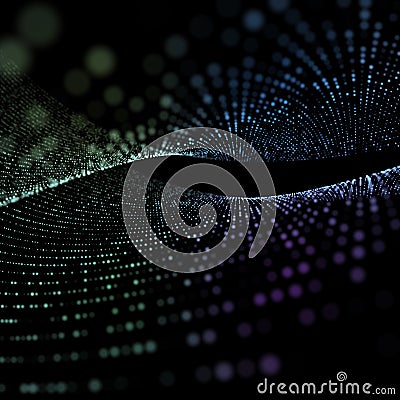 dreamstime.com