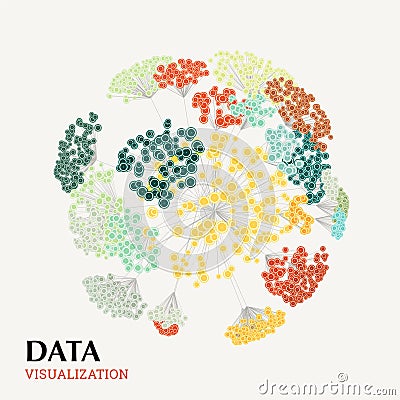 DATA
VISUALIZATION

dreamstime.com