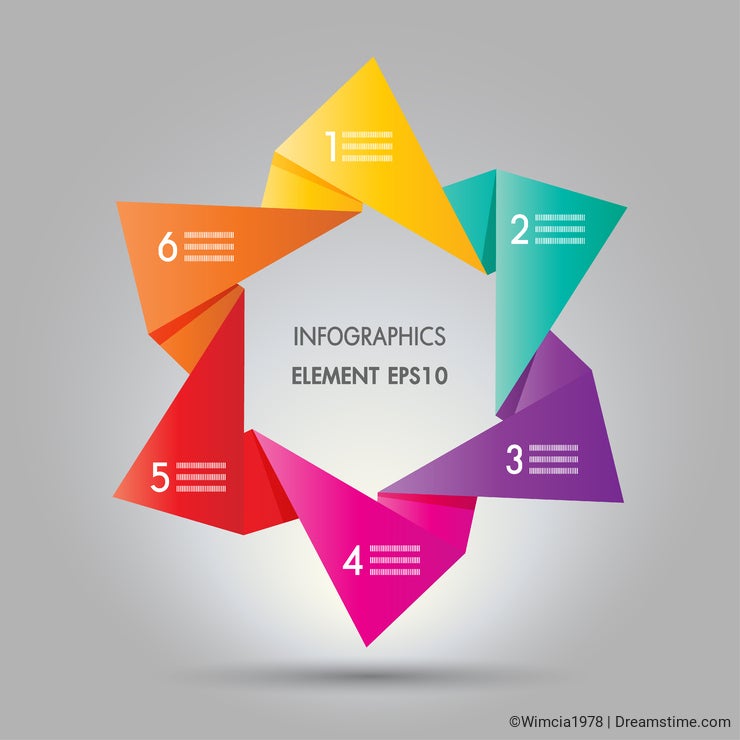 1

2

3

4

5

6

INFOGRAPHICS
ELEMENT EPS10

©Wimcia1978 | Dreamstime.com