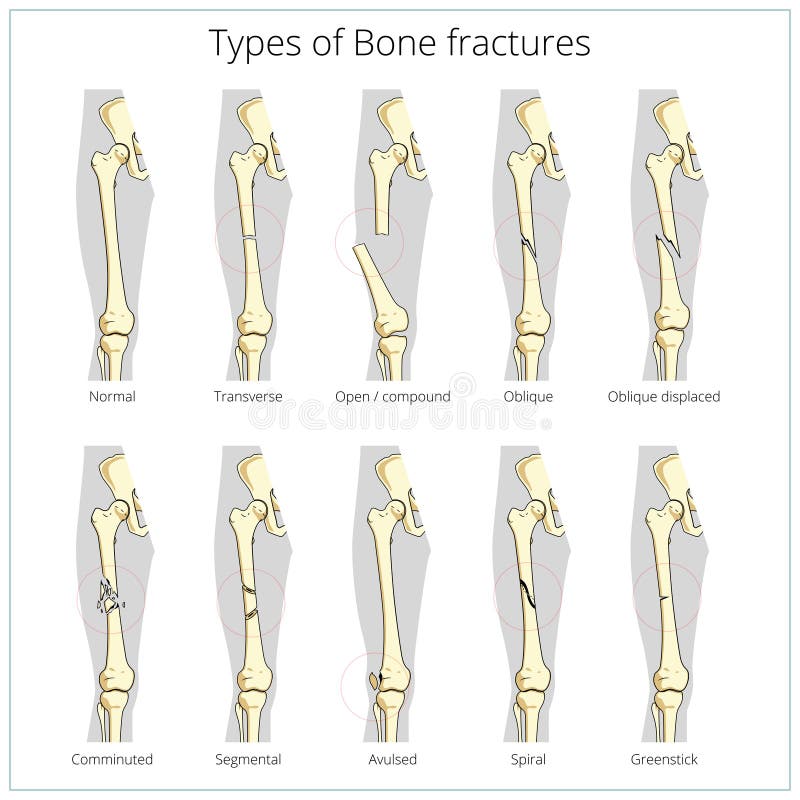 Types of Bone fractures

Normal
Transverse
Open / compound
Oblique
Oblique displaced

dreamstime

Comminuted
Segmental
Avulsed
Spiral
Greenstick