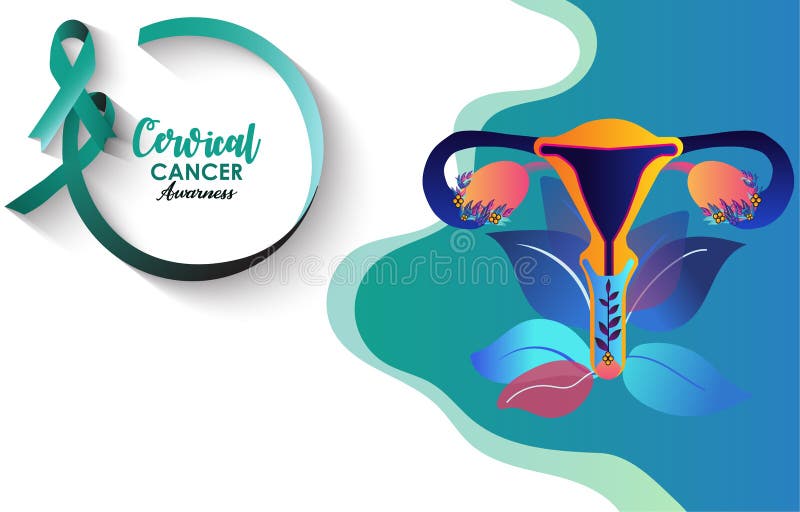 Cervical
CANCER
Awarness

dreamstime