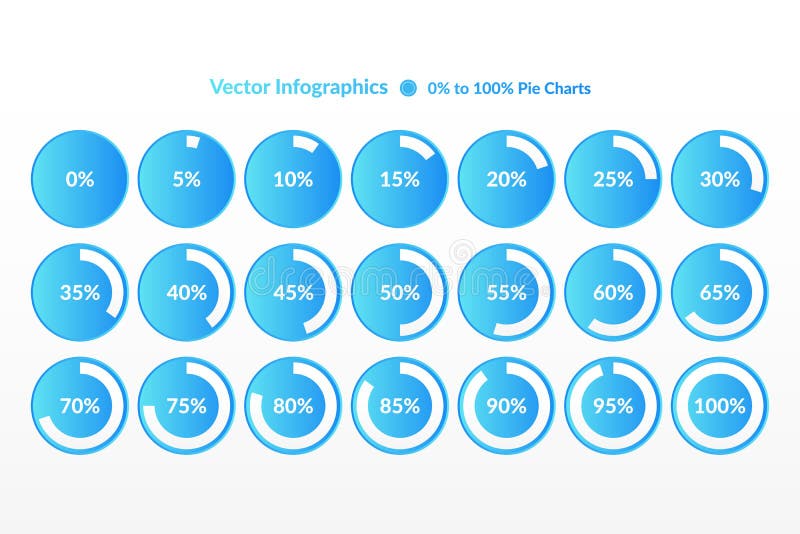 Vector Infographics 0% to 100% Pie Charts

0% 5% 10% 15% 20% 25% 30%

35% 40% 45% 50% 55% 60% 65%

70% 75% 80% 85% 90% 95% 100%

dreamstime