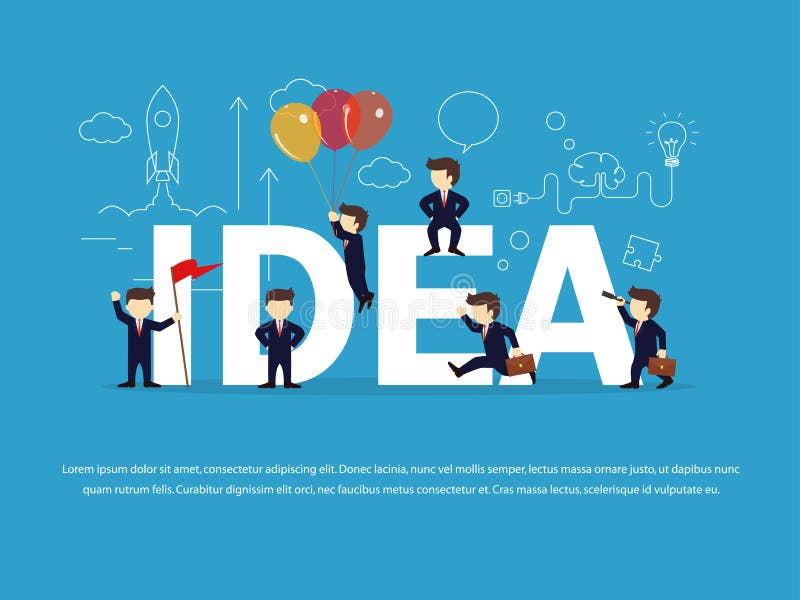 IDEA

Lorem ipsum dolor sit amet, consectetur adipiscing elit. Donec lacinia, nunc vel mollis semper, lectus massa ornare justo, ut dapibus nunc quam rutrum felis. Curabitur dignissim elit orci, nec faucibus metus consectetur et. Cras massa lectus, scelerisque id vulputate eu.