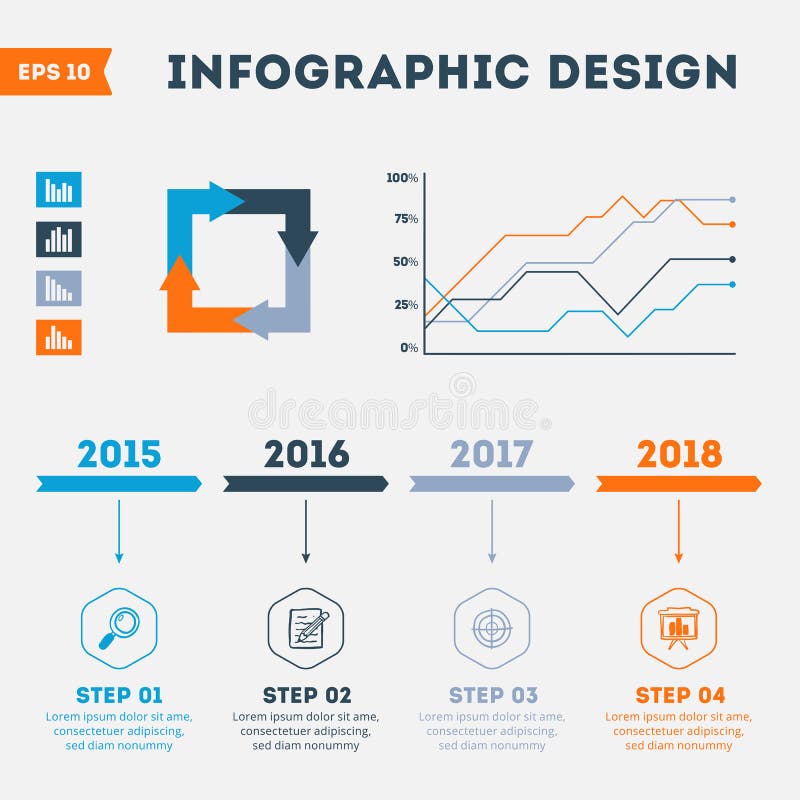 EPS 10

INFOGRAPHIC DESIGN

100%
75%
50%
25%
0%

dreamstime

2015

2016

2017

2018

STEP 01
Lorem ipsum dolor sit ame, consectetuer adipiscing, sed diam nonummy

STEP 02
Lorem ipsum dolor sit ame, consectetuer adipiscing, sed diam nonummy

STEP 03
Lorem ipsum dolor sit ame, consectetuer adipiscing, sed diam nonummy

STEP 04
Lorem ipsum dolor sit ame, consectetuer adipiscing, sed diam nonummy