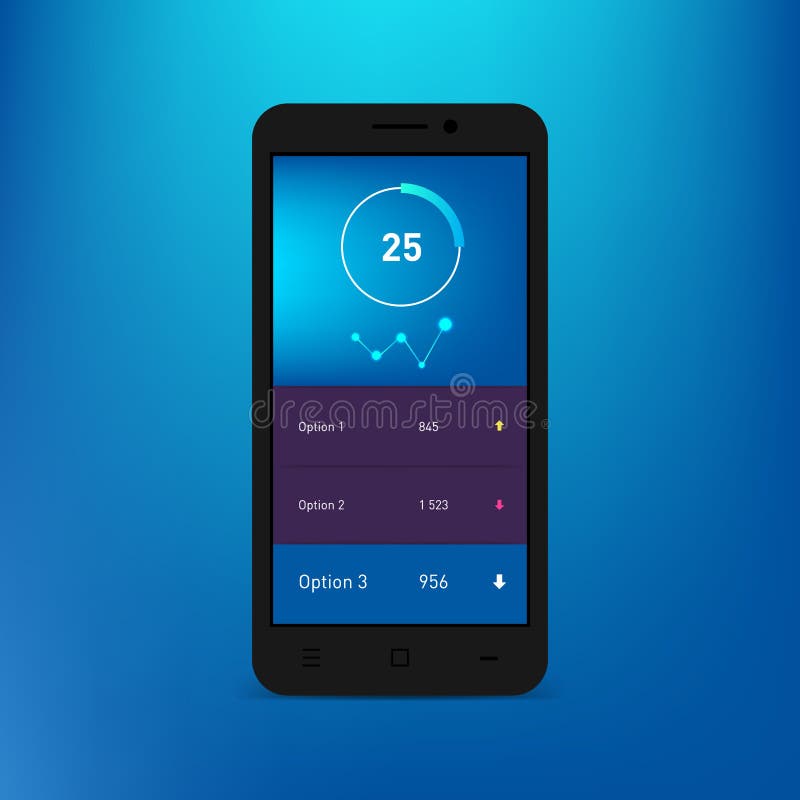 25

dreamstime

Option 1 845

Option 2 1 523

Option 3 956