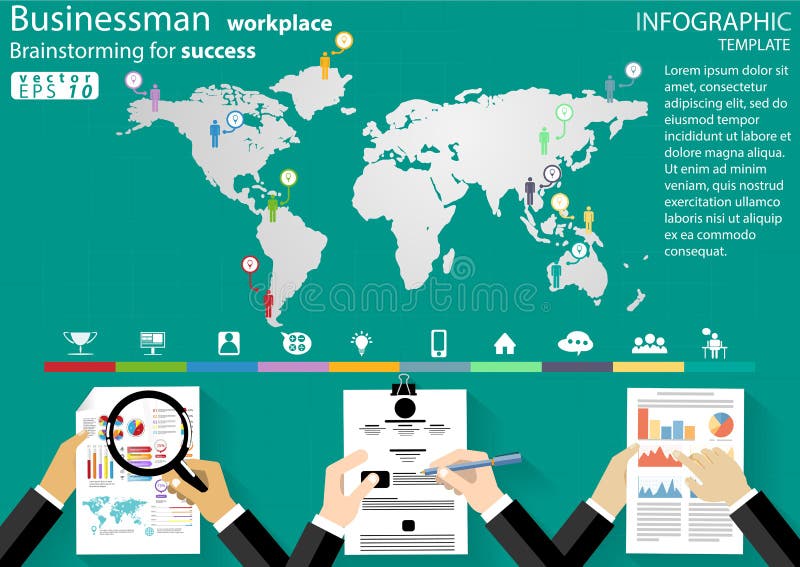 Businessman workplace
Brainstorming for success

vector
EPS 10

INFOGRAPHIC
TEMPLATE

Lorem ipsum dolor sit amet, consectetur adipiscing elit, sed do eiusmod tempor incididunt ut labore et dolore magna aliqua. Ut enim ad minim veniam, quis nostrud exercitation ullamco laboris nisi ut aliquip ex ea commodo consequat.

dreamstime