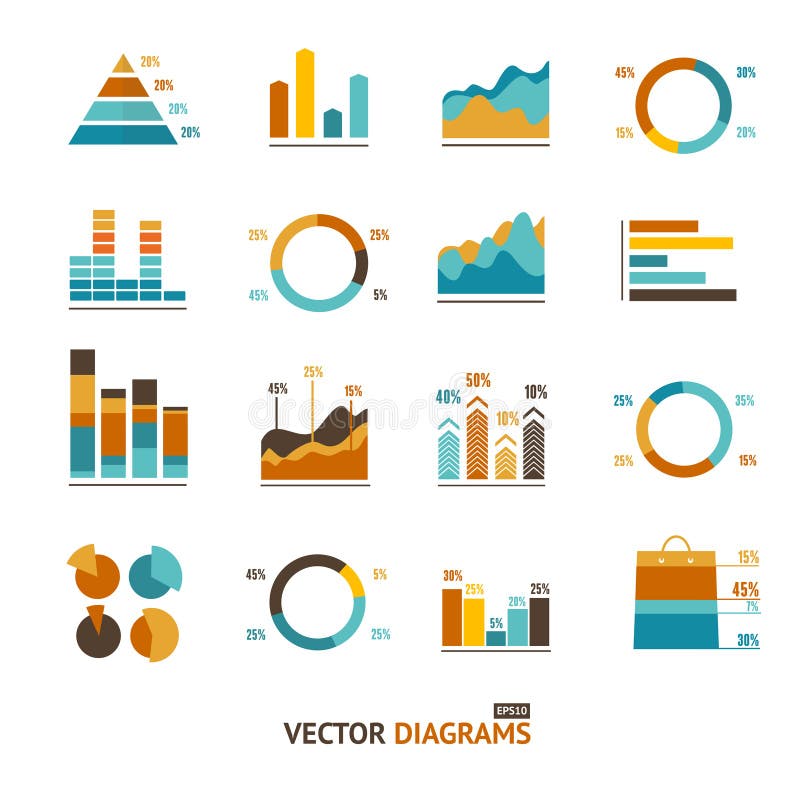 20%
20%
20%
20%

45%
30%
15%
20%

25%
25%
45%
5%

45%
25%
15%

40%
50%
10%
10%

25%
35%
25%
15%

45%
5%
25%
25%

30%
25%
5%
20%
25%

15%
45%
7%
30%

EPS10
VECTOR DIAGRAMS