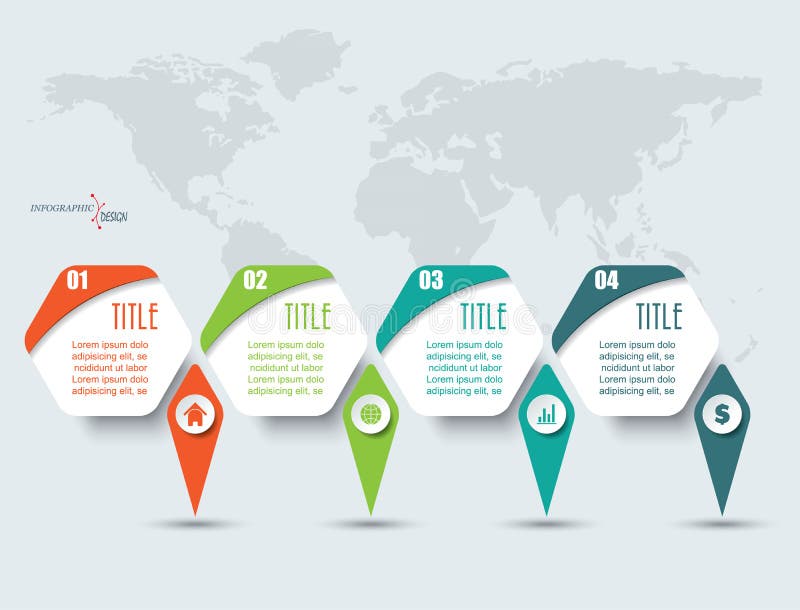 INFOGRAPHIC DESIGN

01
TITLE
Lorem ipsum dolo adipisicing elit, se ncididunt ut labor Lorem ipsum dolo adipisicing elit, se

02
TITLE
Lorem ipsum dolo adipisicing elit, se ncididunt ut labor Lorem ipsum dolo adipisicing elit, se

03
TITLE
Lorem ipsum dolo adipisicing elit, se ncididunt ut labor Lorem ipsum dolo adipisicing elit, se

04
TITLE
Lorem ipsum dolo adipisicing elit, se ncididunt ut labor Lorem ipsum dolo adipisicing elit, se

$