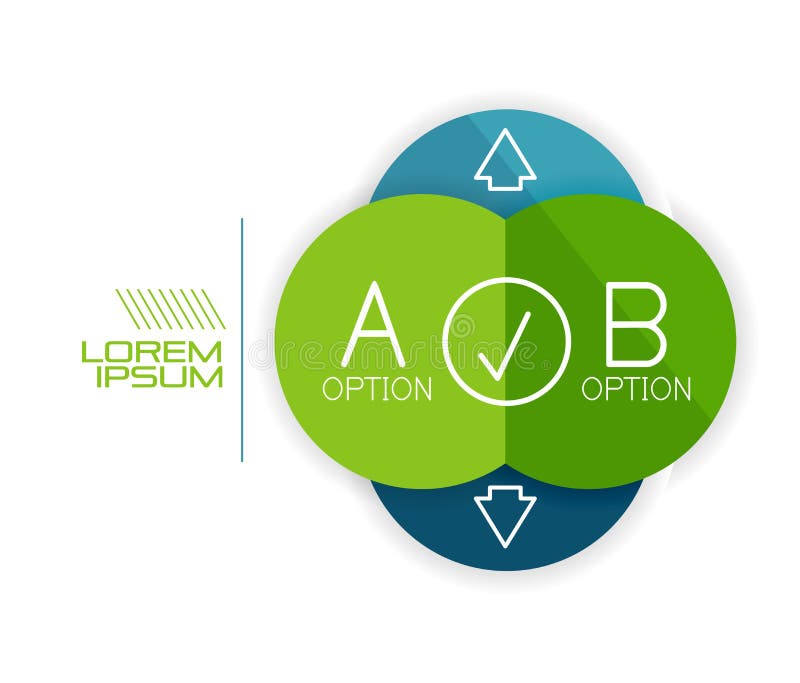 LOREM
IPSUM

A
OPTION

B
OPTION

dreamstime